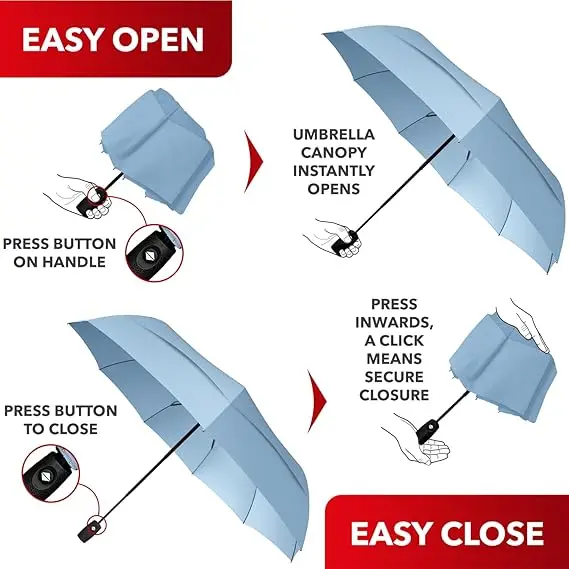 EASY OPEN

PRESS BUTTON ON HANDLE

UMBRELLA CANOPY INSTANTLY OPENS

PRESS BUTTON TO CLOSE

PRESS INWARDS, A CLICK MEANS SECURE CLOSURE

EASY CLOSE